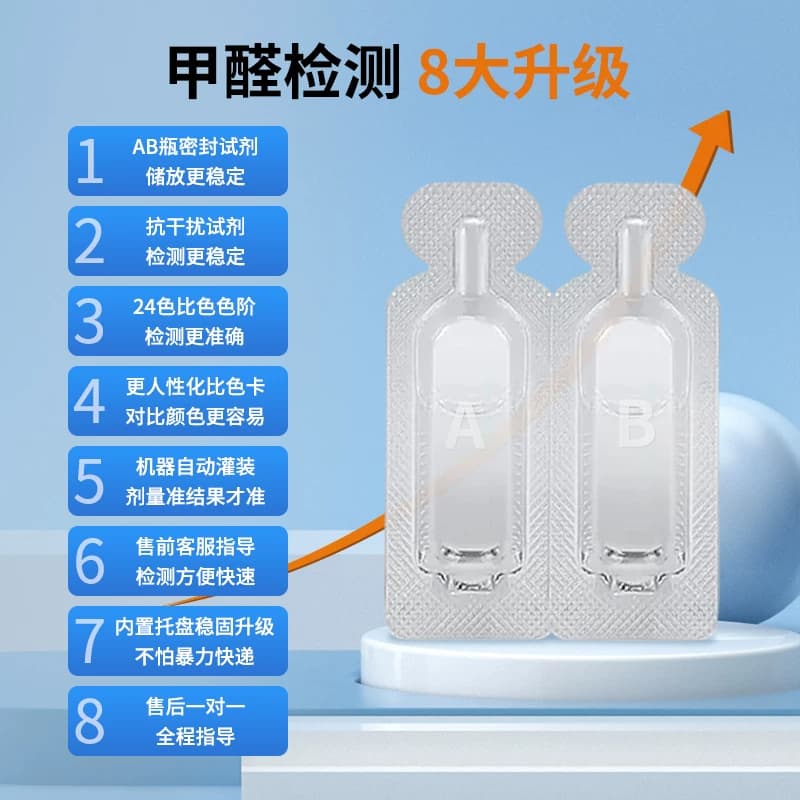 甲醛检测 8大升级

1
AB瓶密封试剂
储放更稳定

2
抗干扰试剂
检测更稳定

3
24色比色色阶
检测更准确

4
更人性化比色卡
对比颜色更容易

5
机器自动灌装
剂量准结果才准

6
售前客服指导
检测方便快速

7
内置托盘稳固升级
不怕暴力快递

8
售后一对一
全程指导

A

B