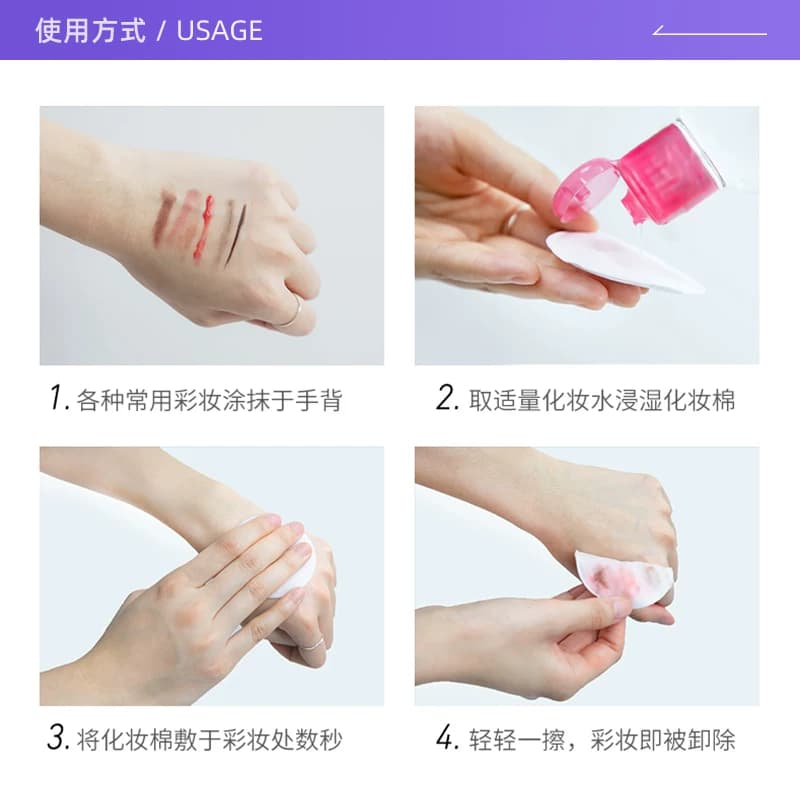 使用方式 / USAGE

1. 各种常用彩妆涂抹于手背

2. 取适量化妆水浸湿化妆棉

3. 将化妆棉敷于彩妆处数秒

4. 轻轻一擦，彩妆即被卸除