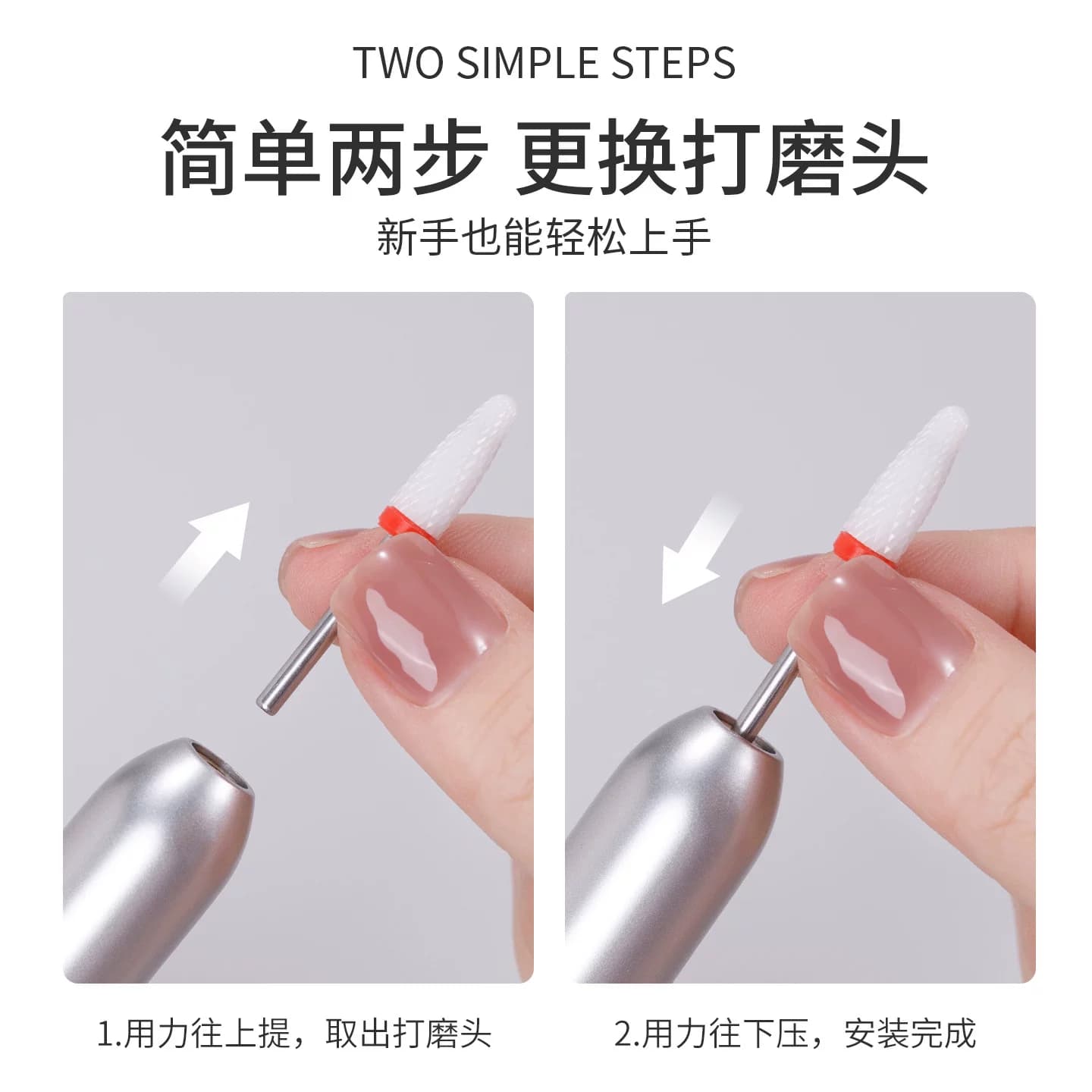 TWO SIMPLE STEPS

简单两步 更换打磨头

新手也能轻松上手

1.用力往上提，取出打磨头

2.用力往下压，安装完成