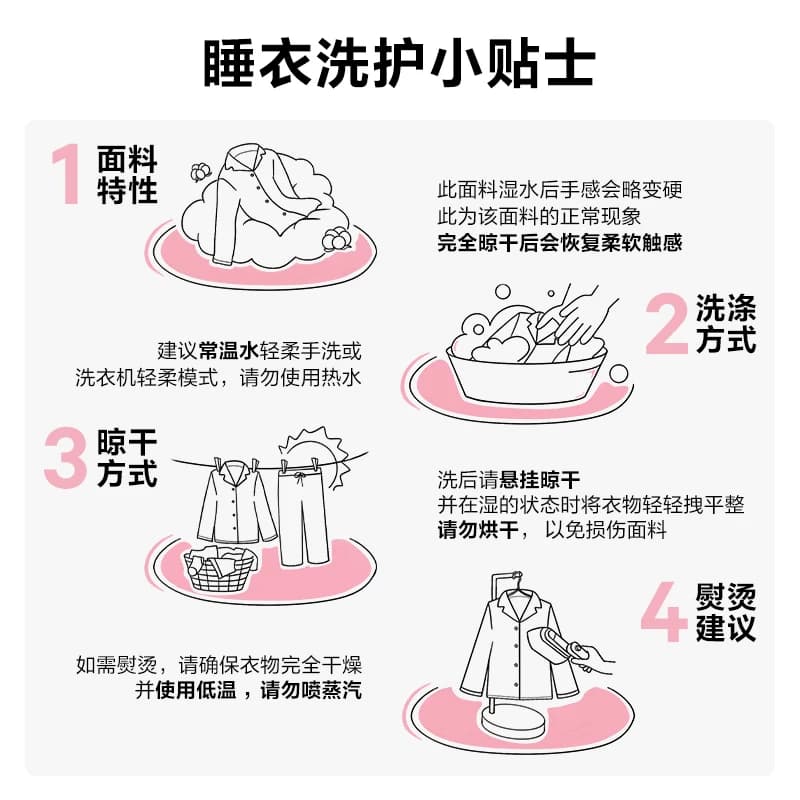 睡衣洗护小贴士

1 面料特性

此面料湿水后手感会略变硬
此为该面料的正常现象
完全晾干后会恢复柔软触感

2 洗涤方式

建议常温水轻柔手洗或
洗衣机轻柔模式，请勿使用热水

3 晾干方式

洗后请悬挂晾干
并在湿的状态时将衣物轻轻拽平整
请勿烘干，以免损伤面料

4 熨烫建议

如需熨烫，请确保衣物完全干燥
并使用低温，请勿喷蒸汽