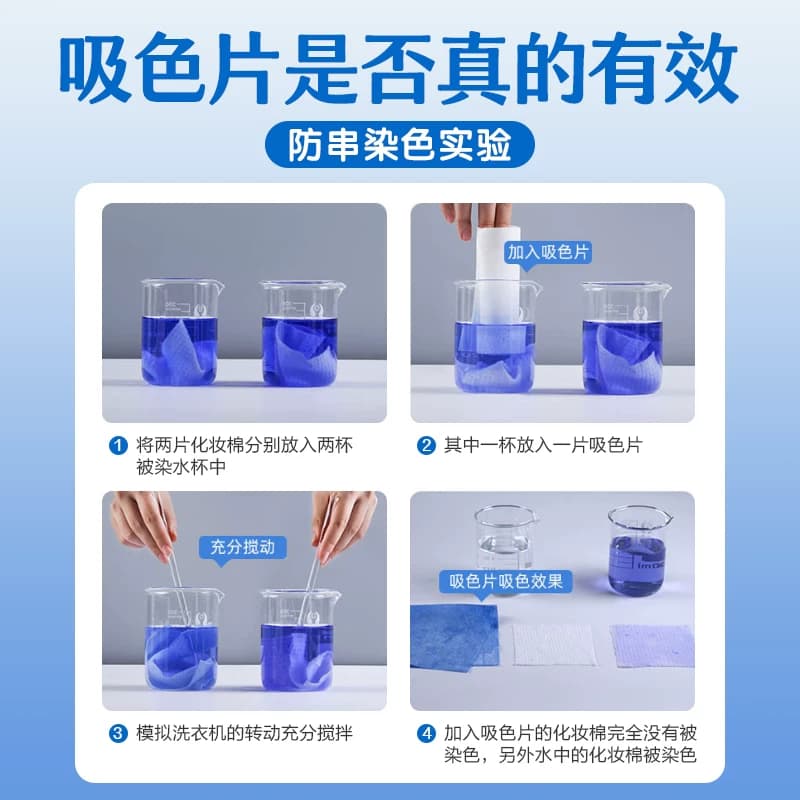 吸色片是否真的有效

防串染色实验

1 将两片化妆棉分别放入两杯被染水杯中

加入吸色片

2 其中一杯放入一片吸色片

充分搅动

3 模拟洗衣机的转动充分搅拌

吸色片吸色效果

4 加入吸色片的化妆棉完全没有被染色，另外水中的化妆棉被染色