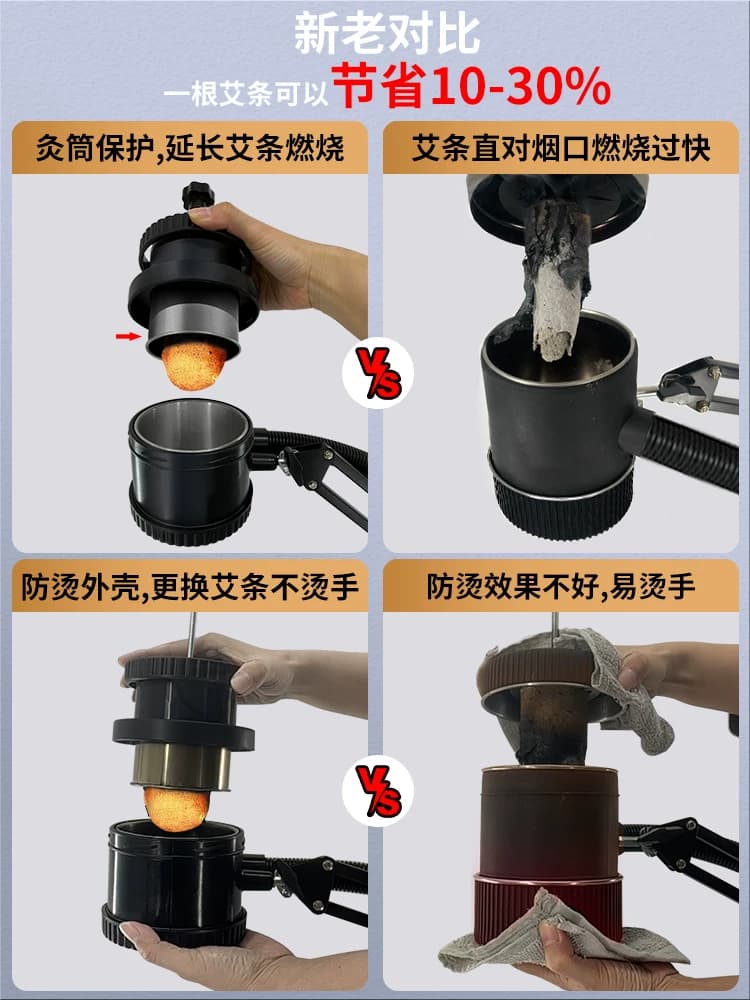 新老对比

一根艾条可以节省10-30%

灸筒保护,延长艾条燃烧

VS

艾条直对烟口燃烧过快

防烫外壳,更换艾条不烫手

VS

防烫效果不好,易烫手