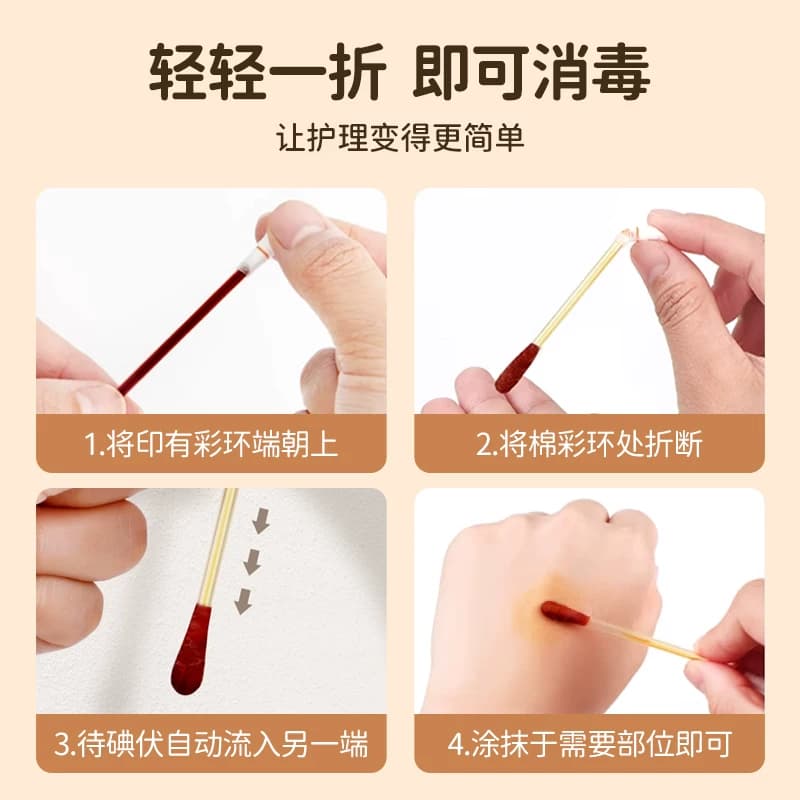 轻轻一折 即可消毒

让护理变得更简单

1.将印有彩环端朝上

2.将棉彩环处折断

3.待碘伏自动流入另一端

4.涂抹于需要部位即可