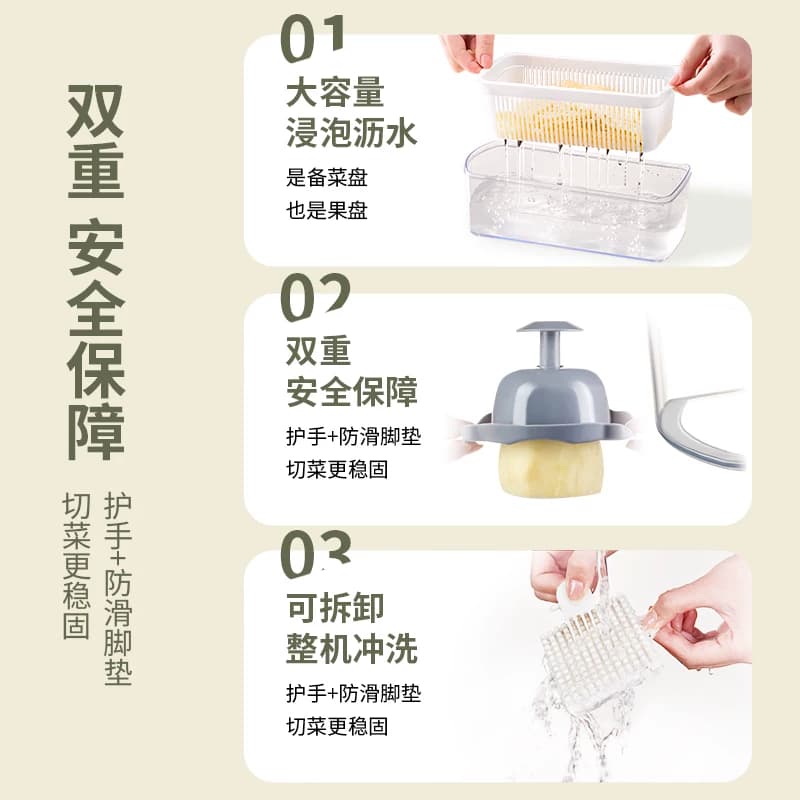 双重 安全保障

护手+防滑脚垫

切菜更稳固

01

大容量
浸泡沥水

是备菜盘
也是果盘

02

双重
安全保障

护手+防滑脚垫
切菜更稳固

03

可拆卸
整机冲洗

护手+防滑脚垫
切菜更稳固